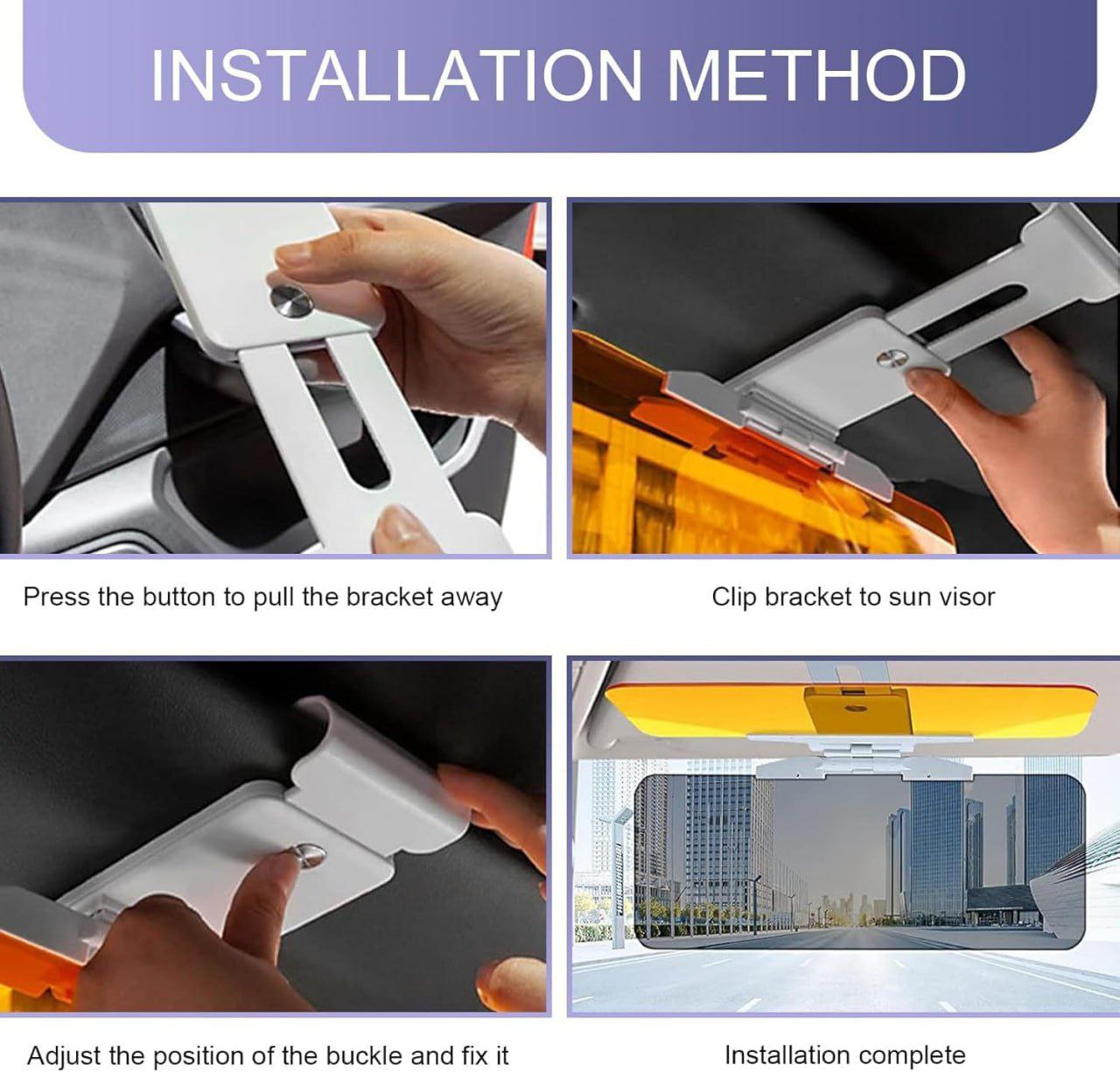 INSTALLATION METHOD

Press the button to pull the bracket away

Clip bracket to sun visor

Adjust the position of the buckle and fix it

Installation complete