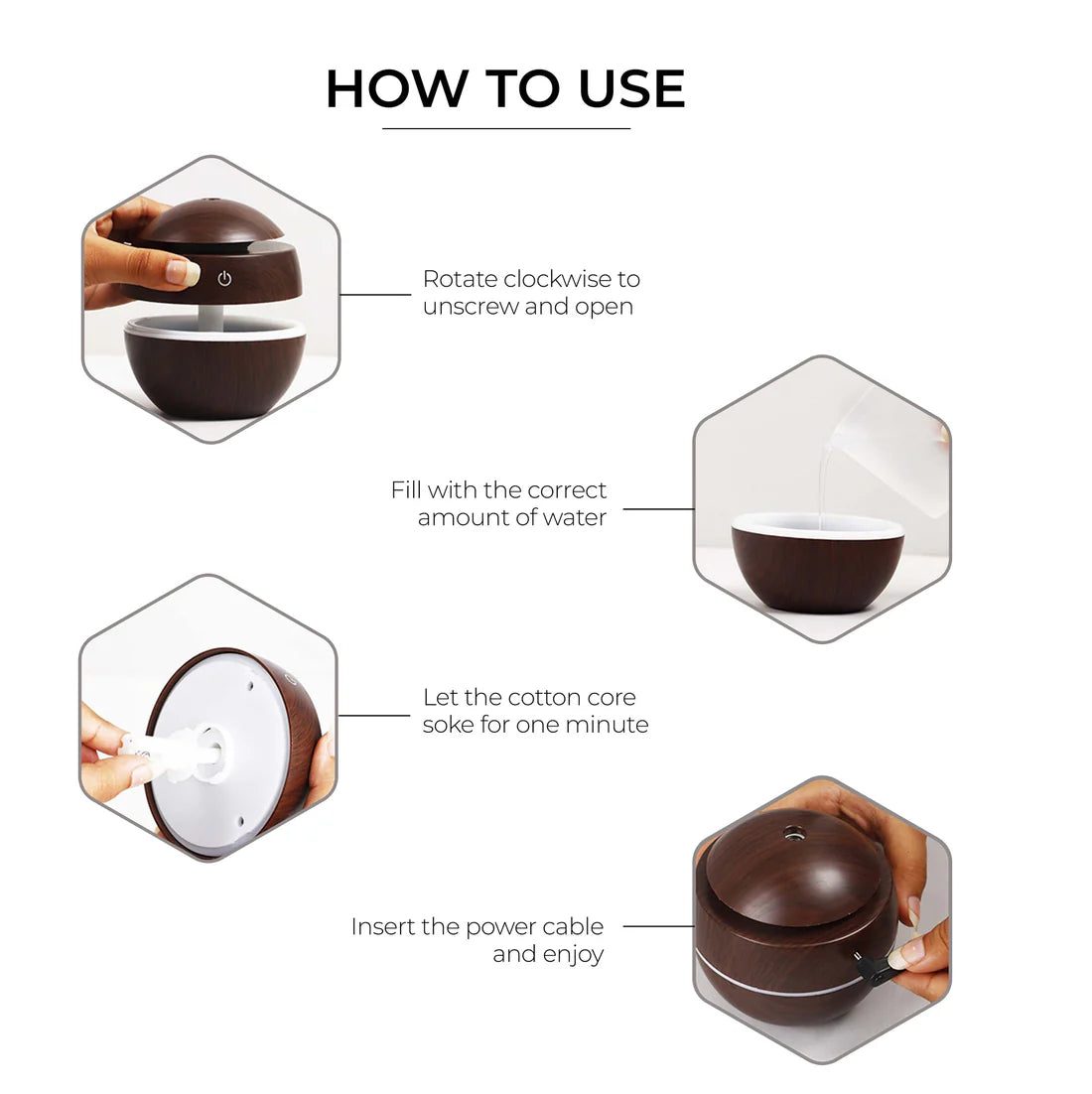 HOW TO USE

Rotate clockwise to unscrew and open

Fill with the correct amount of water

Let the cotton core soke for one minute

Insert the power cable and enjoy